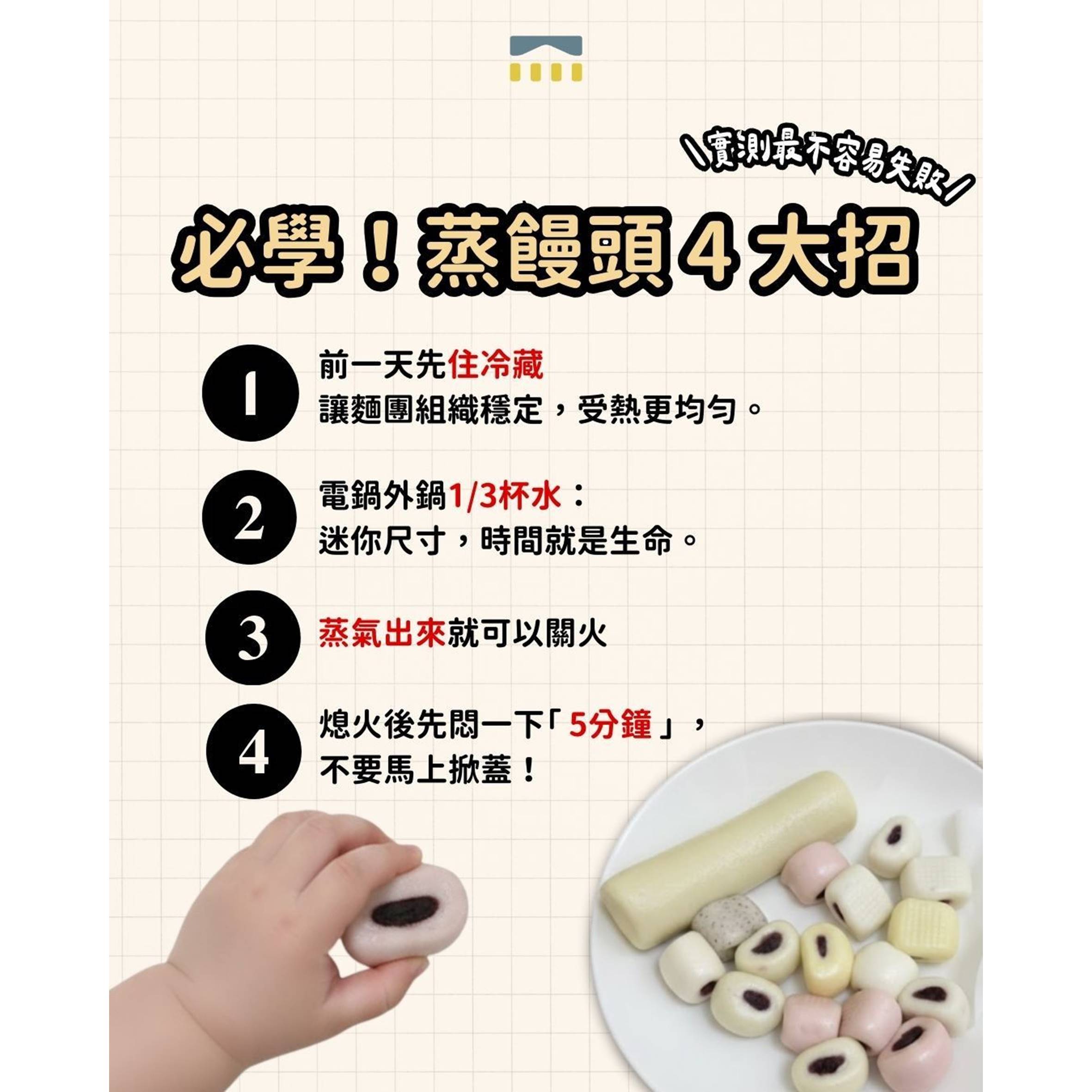 \實測最不容易失敗/

必學！蒸饅頭4大招

1
前一天先住冷藏
讓麵團組織穩定，受熱更均勻。

2
電鍋外鍋1/3杯水：
迷你尺寸，時間就是生命。

3
蒸氣出來就可以關火

4
熄火後先悶一下「5分鐘」，
不要馬上掀蓋！