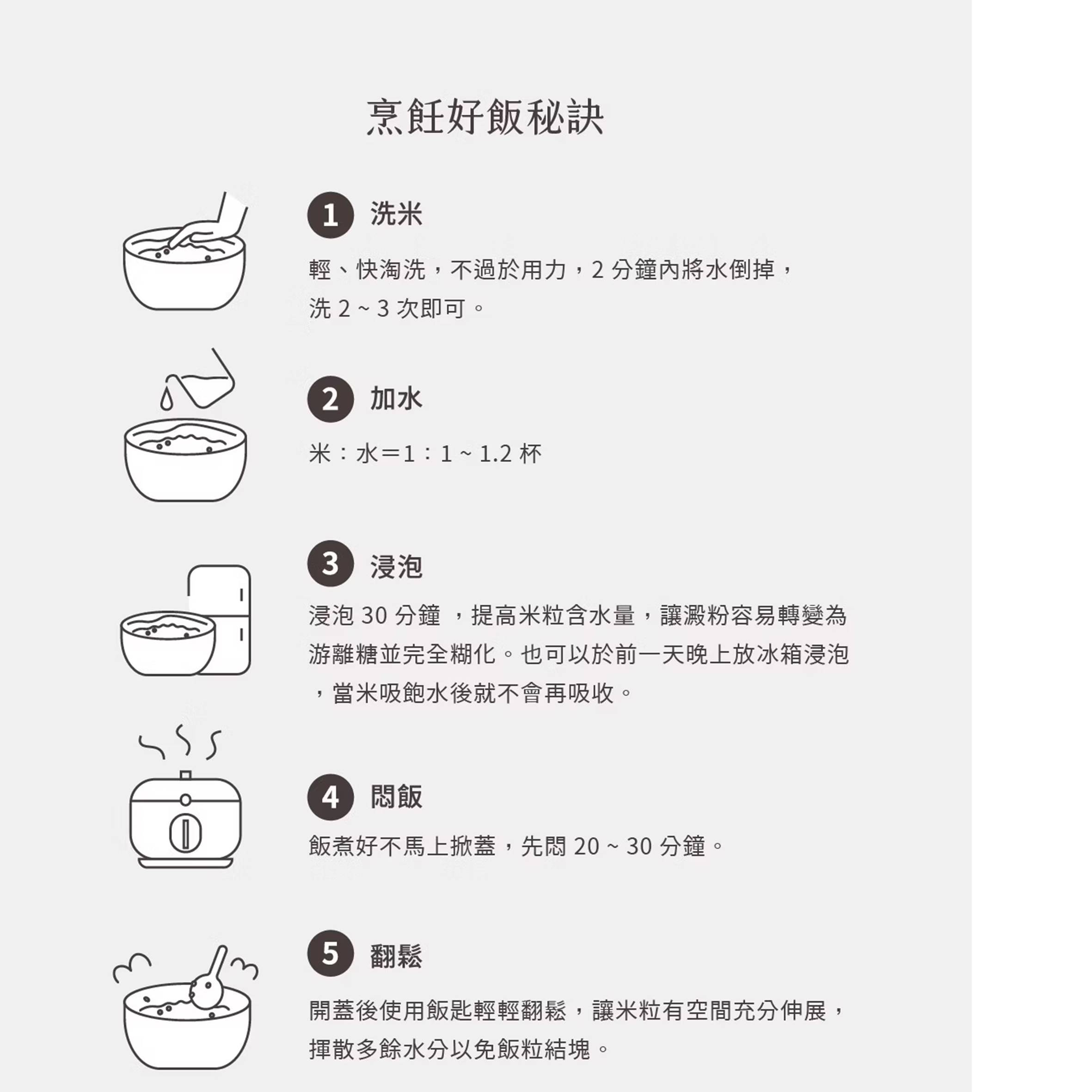 烹飪好飯秘訣

1 洗米

輕、快淘洗，不過於用力，2 分鐘內將水倒掉，洗 2 ~ 3 次即可。

2 加水

米：水＝1：1 ~ 1.2 杯

3 浸泡

浸泡 30 分鐘 ，提高米粒含水量，讓澱粉容易轉變為游離糖並完全糊化。也可以於前一天晚上放冰箱浸泡，當米吸飽水後就不會再吸收。

4 悶飯

飯煮好不馬上掀蓋，先悶 20 ~ 30 分鐘。

5 翻鬆

開蓋後使用飯匙輕輕翻鬆，讓米粒有空間充分伸展，揮散多餘水分以免飯粒結塊。